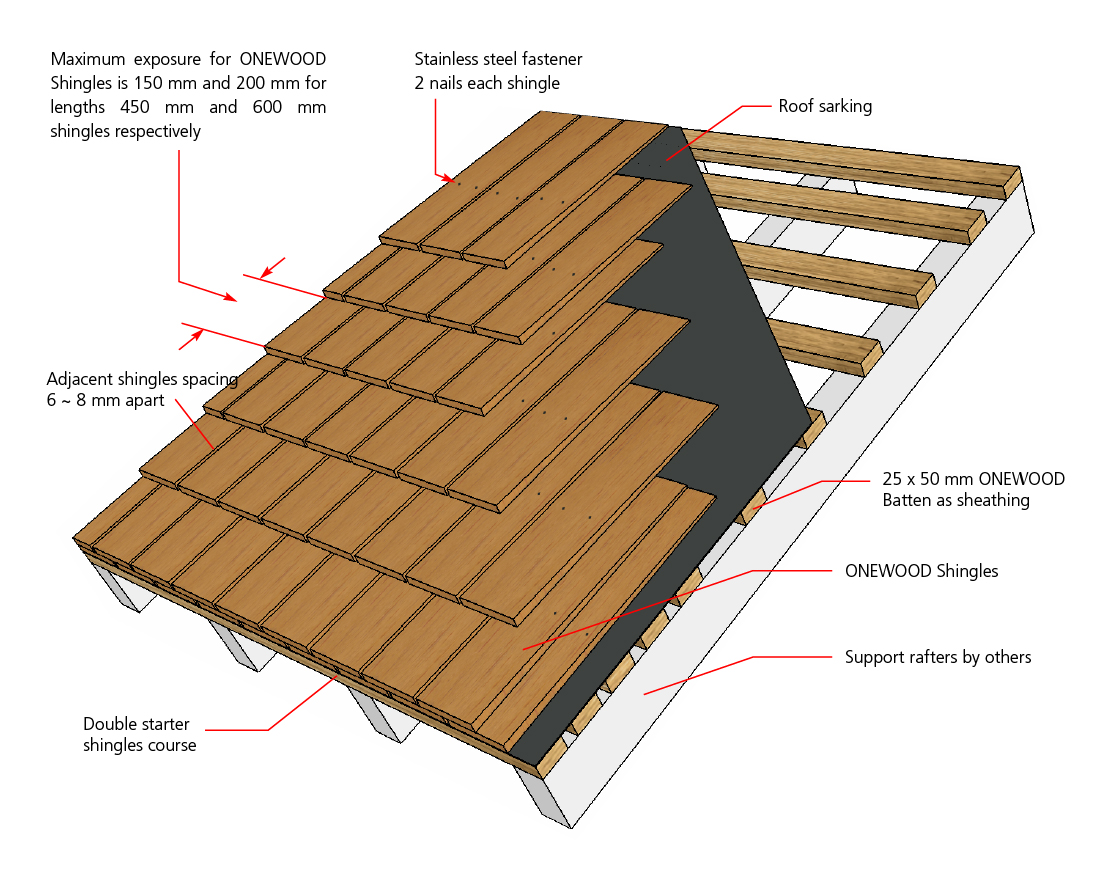 Maximum exposure for ONEWOOD Shingles is 150 mm and 200 mm for lengths 450 mm and 600 mm shingles respectively

Stainless steel fastener
2 nails each shingle

Roof sarking

Adjacent shingles spacing
6 ~ 8 mm apart

25 x 50 mm ONEWOOD
Batten as sheathing

ONEWOOD Shingles

Support rafters by others

Double starter
shingles course